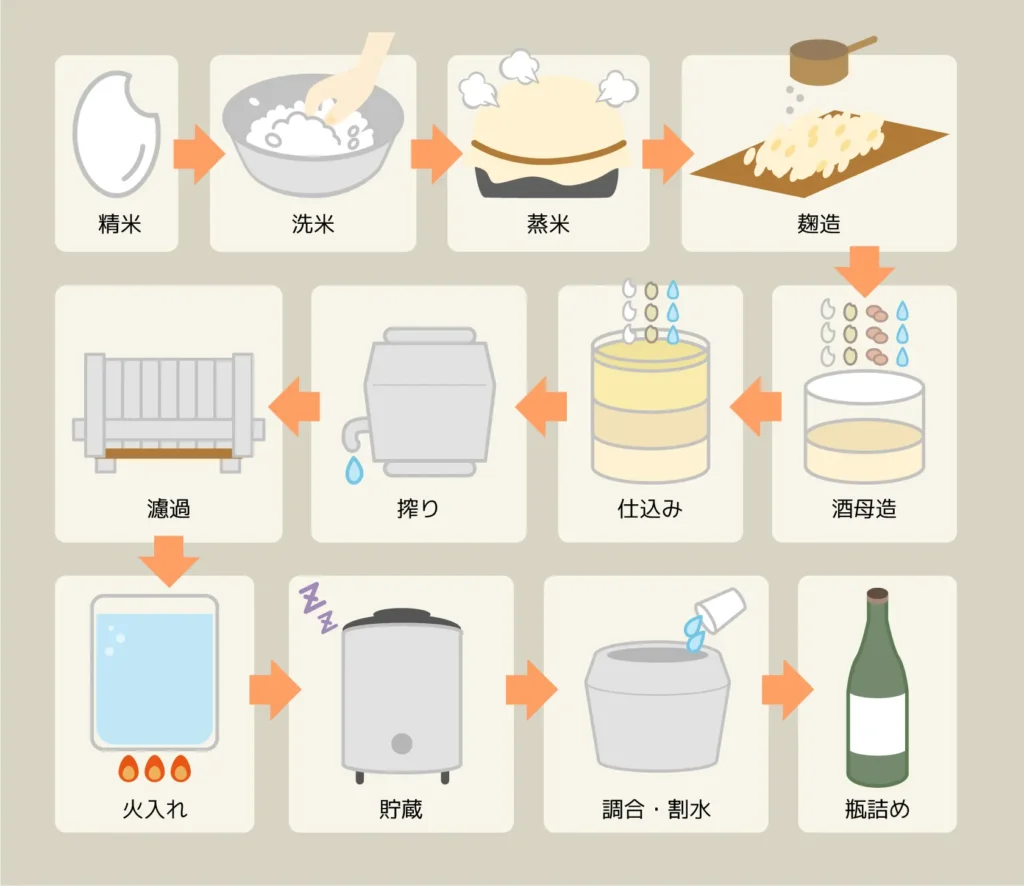 精米

洗米

蒸米

麹造

酒母造

仕込み

搾り

濾過

火入れ

貯蔵

調合・割水

瓶詰め